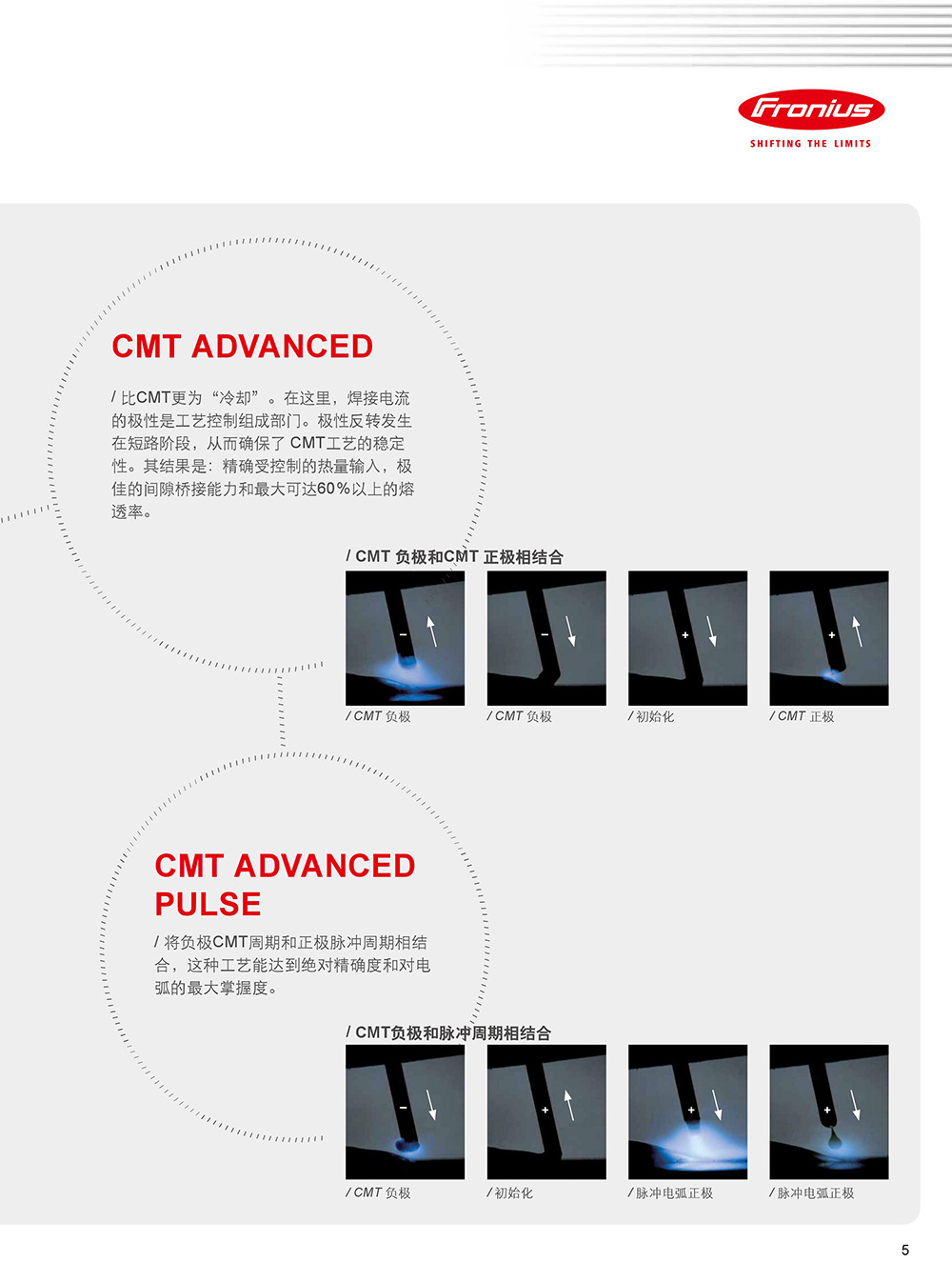 Fronius
SHIFTING THE LIMITS

CMT ADVANCED

/ 比CMT更为“冷却”。在这里，焊接电流的极性是工艺控制组成部门。极性反转发生在短路阶段，从而确保了 CMT工艺的稳定性。其结果是：精确受控制的热量输入，极佳的间隙桥接能力和最大可达60%以上的熔透率。

/ CMT 负极和CMT 正极相结合

−

−

+

+

/ CMT 负极

/ CMT 负极

/ 初始化

/ CMT 正极

CMT ADVANCED PULSE

/ 将负极CMT周期和正极脉冲周期相结合，这种工艺能达到绝对精确度和对电弧的最大掌握度。

/ CMT负极和脉冲周期相结合

−

+

+

+

/ CMT 负极

/ 初始化

/ 脉冲电弧正极

/ 脉冲电弧正极

5